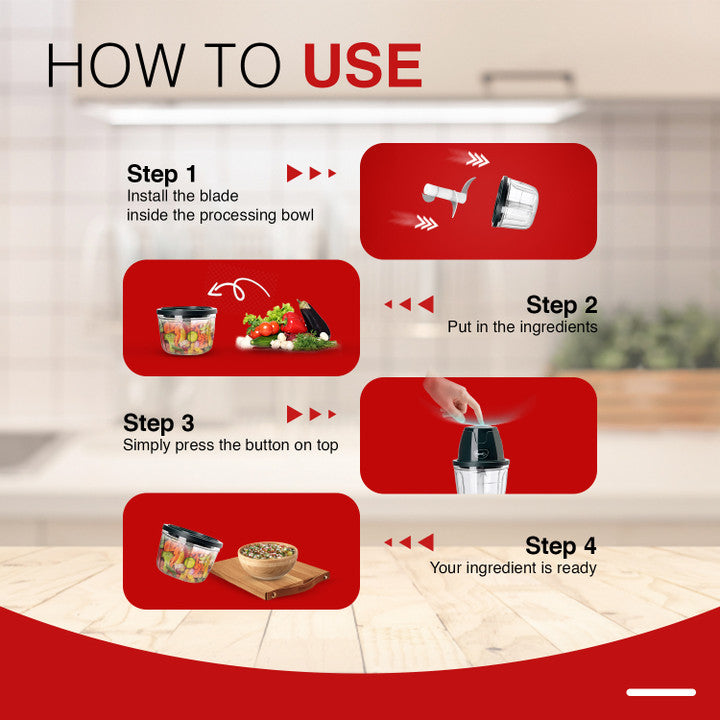 HOW TO USE

Step 1
Install the blade inside the processing bowl

Step 2
Put in the ingredients

Step 3
Simply press the button on top

Step 4
Your ingredient is ready